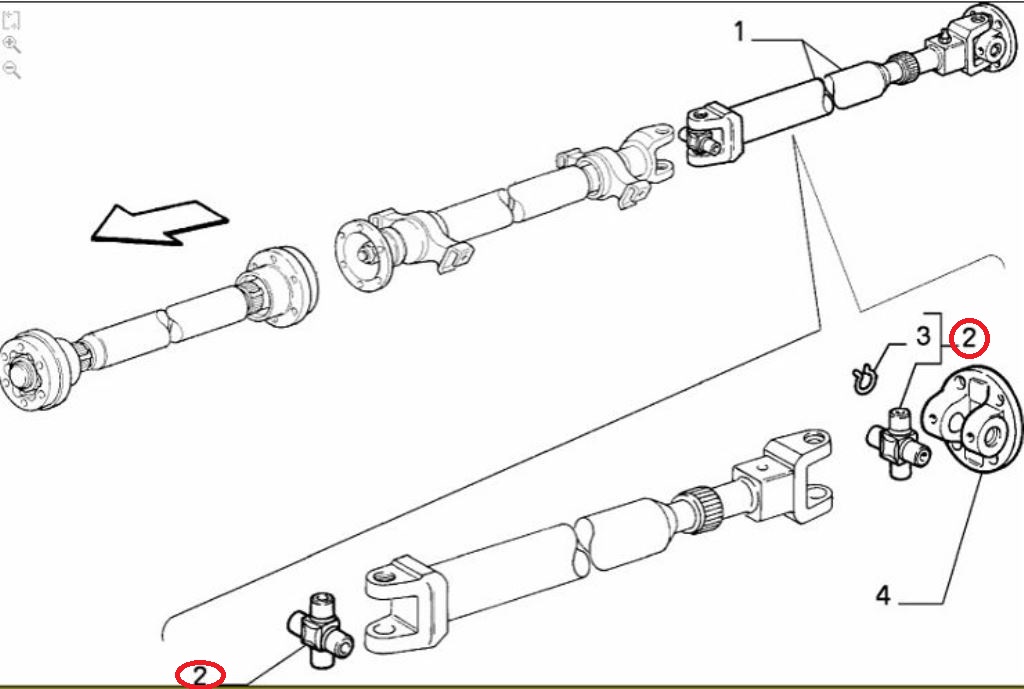 1

3

2

4

2