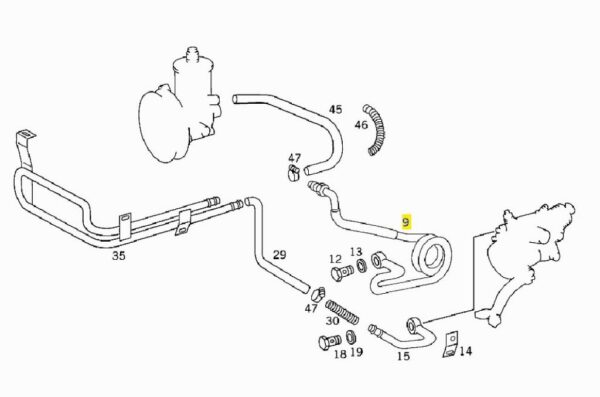 45
46
47
9
35
29
12
13
47
30
18
19
15
14