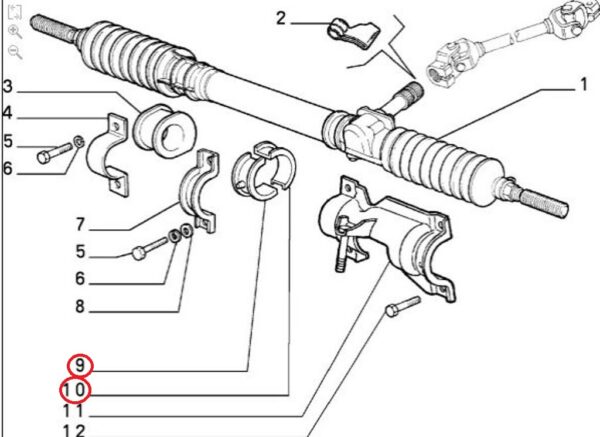 2
1
3
4
5
6
7
5
6
8
9
10
11
12